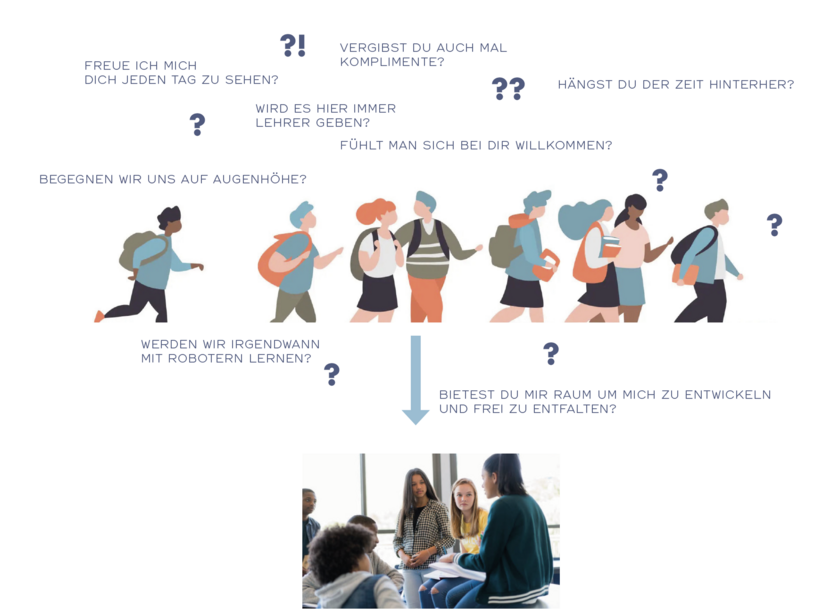 ?!

VERGIBST DU AUCH MAL KOMPLIMENTE?

FREUE ICH MICH DICH JEDEN TAG ZU SEHEN?

??

HÄNGST DU DER ZEIT HINTERHER?

WIRD ES HIER IMMER LEHRER GEBEN?

?

FÜHLT MAN SICH BEI DIR WILLKOMMEN?

BEGEGNEN WIR UNS AUF AUGENHÖHE?

?

?

WERDEN WIR IRGENDWANN MIT ROBOTERN LERNEN?

?

?

BIETEST DU MIR RAUM UM MICH ZU ENTWICKELN UND FREI ZU ENTFALTEN?